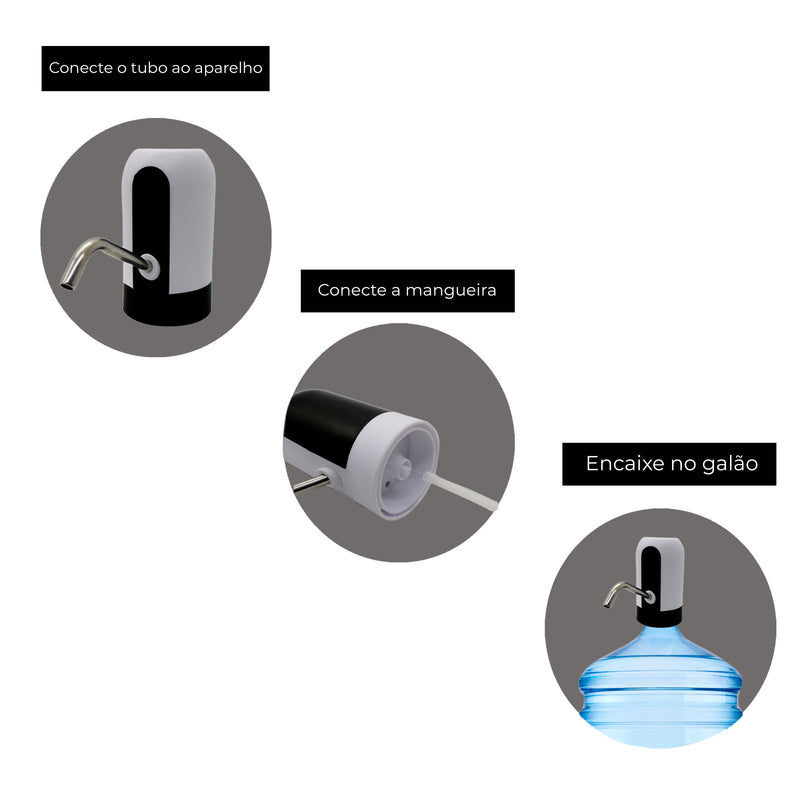 Conecte o tubo ao aparelho

Conecte a mangueira

Encaixe no galão