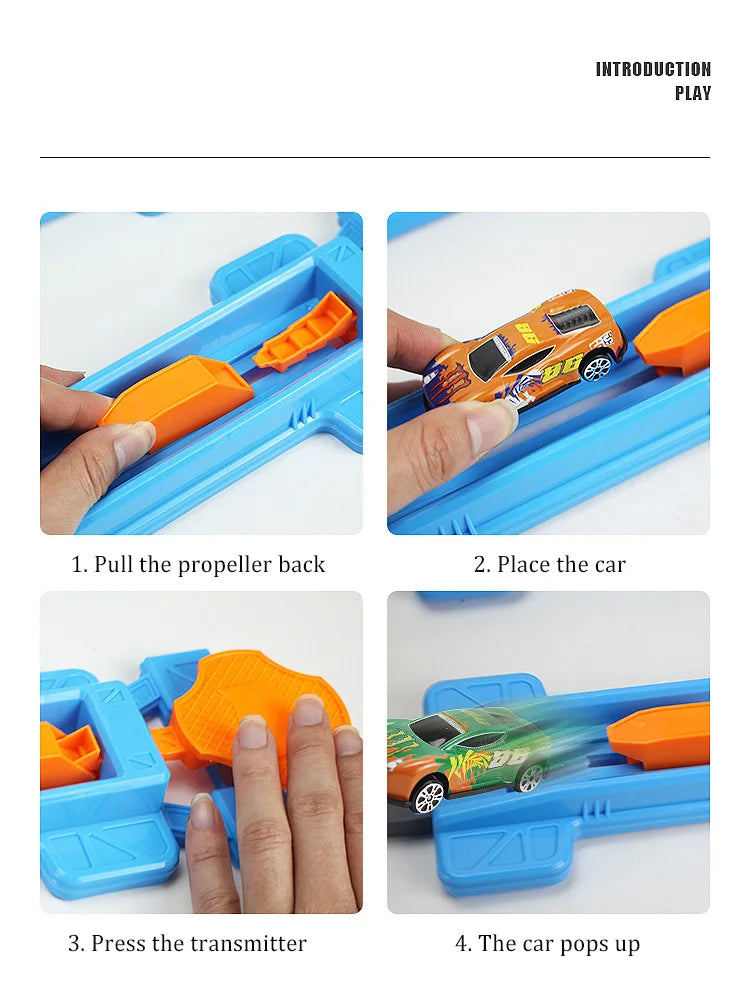 INTRODUCTION
PLAY

1. Pull the propeller back

2. Place the car

3. Press the transmitter

4. The car pops up