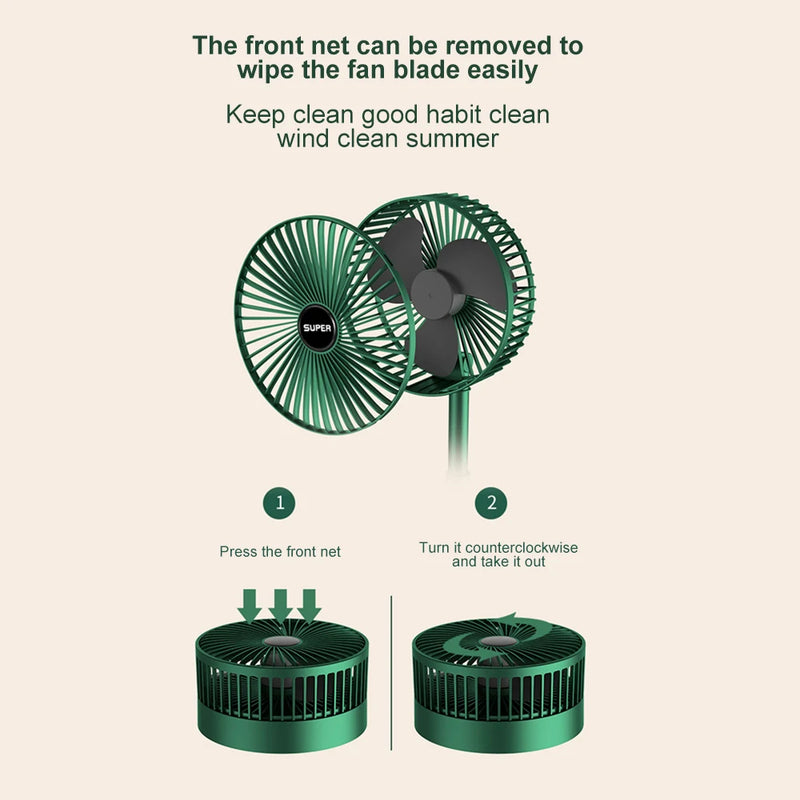 The front net can be removed to wipe the fan blade easily

Keep clean good habit clean wind clean summer

SUPER

1

Press the front net

2

Turn it counterclockwise and take it out