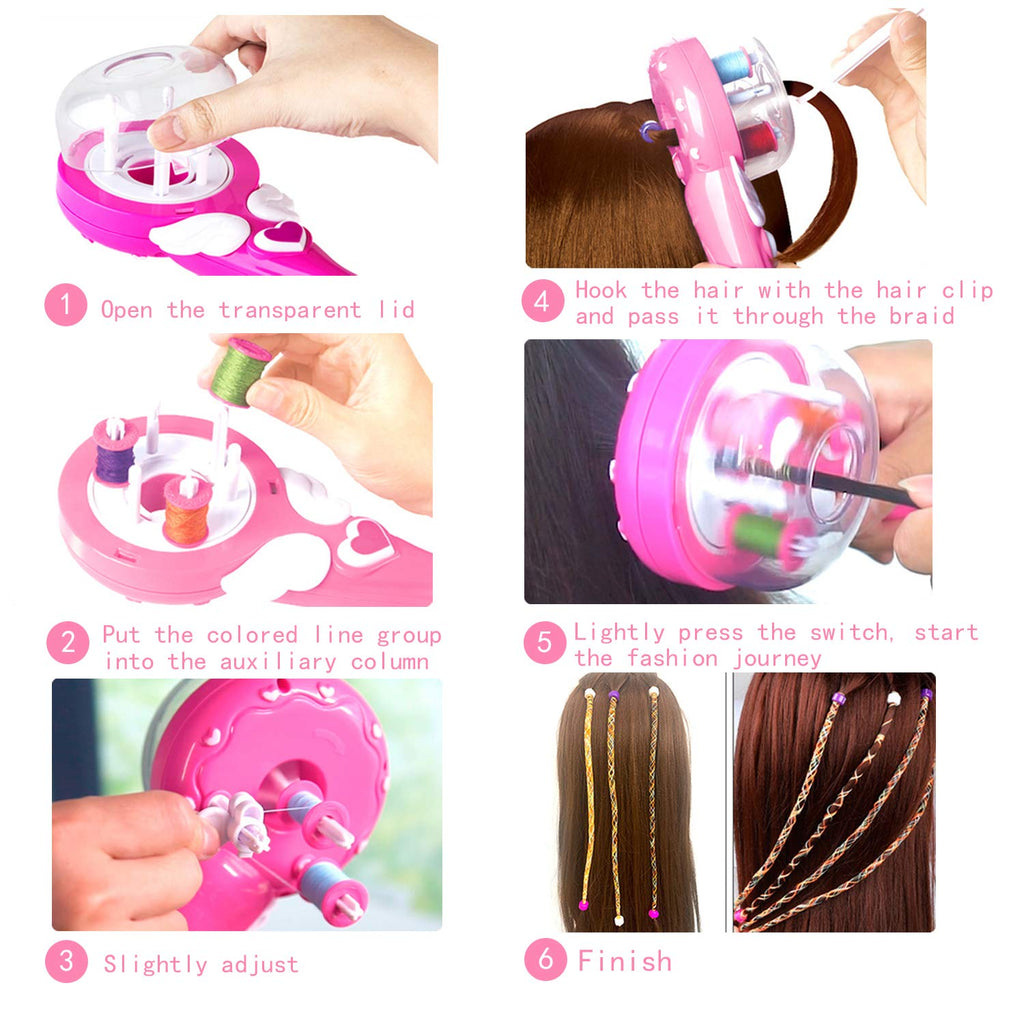 1 Open the transparent lid

2 Put the colored line group into the auxiliary column

3 Slightly adjust

4 Hook the hair with the hair clip and pass it through the braid

5 Lightly press the switch, start the fashion journey

6 Finish