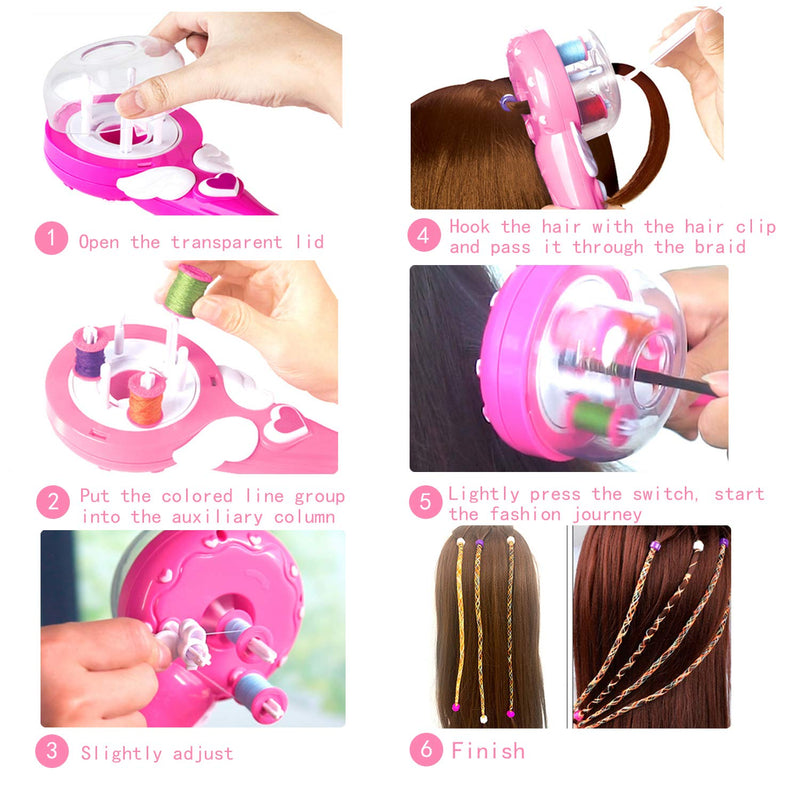 1 Open the transparent lid

2 Put the colored line group into the auxiliary column

3 Slightly adjust

4 Hook the hair with the hair clip and pass it through the braid

5 Lightly press the switch, start the fashion journey

6 Finish