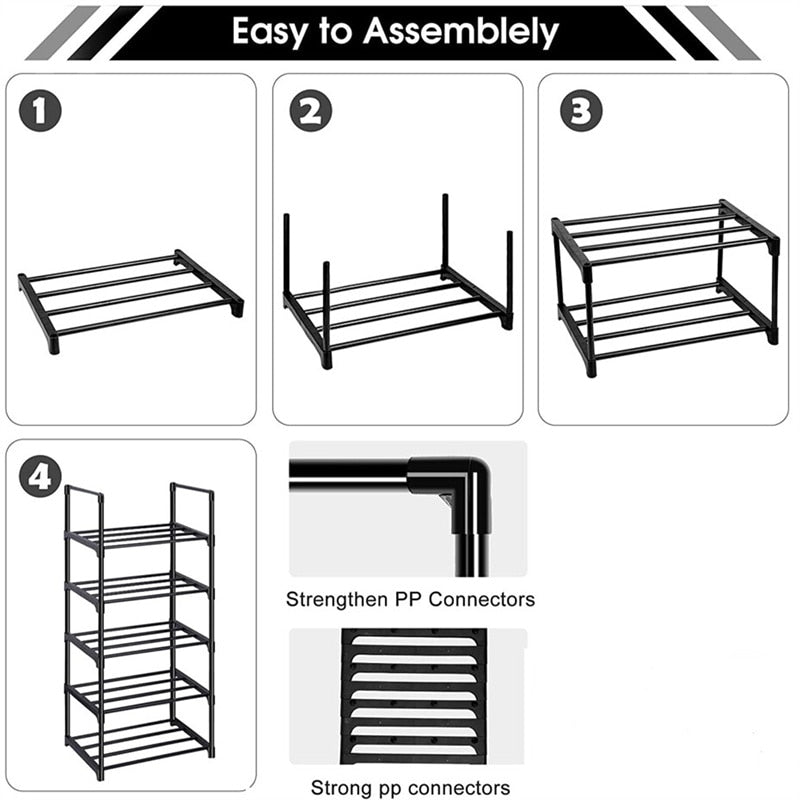 Easy to Assembley

1

2

3

4

Strengthen PP Connectors

Strong pp connectors