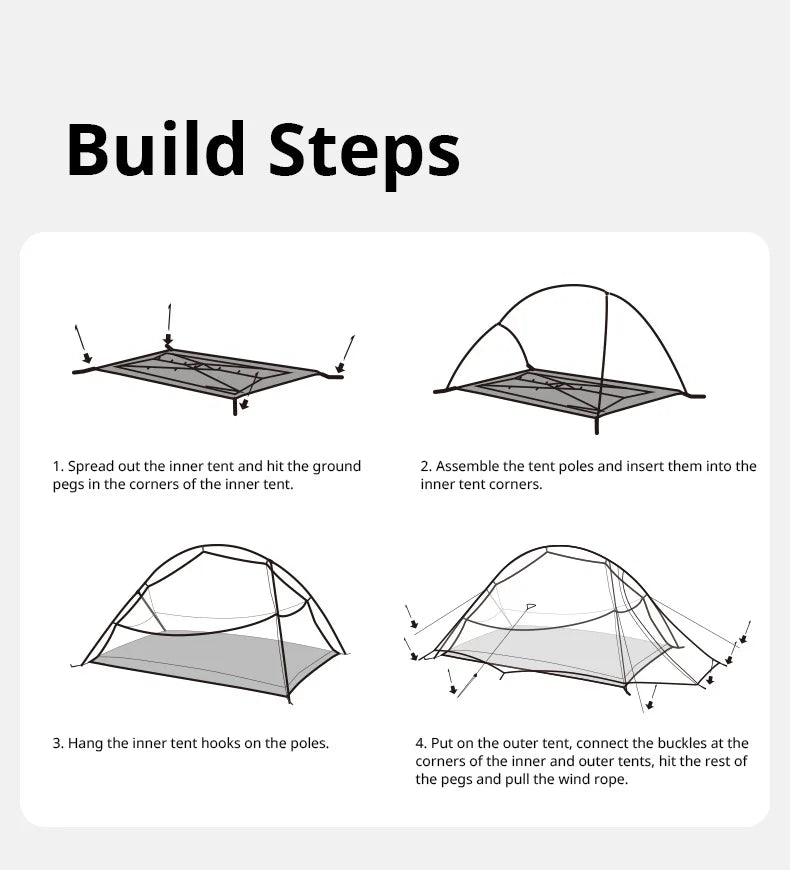 Build Steps

1. Spread out the inner tent and hit the ground pegs in the corners of the inner tent.

2. Assemble the tent poles and insert them into the inner tent corners.

3. Hang the inner tent hooks on the poles.

4. Put on the outer tent, connect the buckles at the corners of the inner and outer tents, hit the rest of the pegs and pull the wind rope.