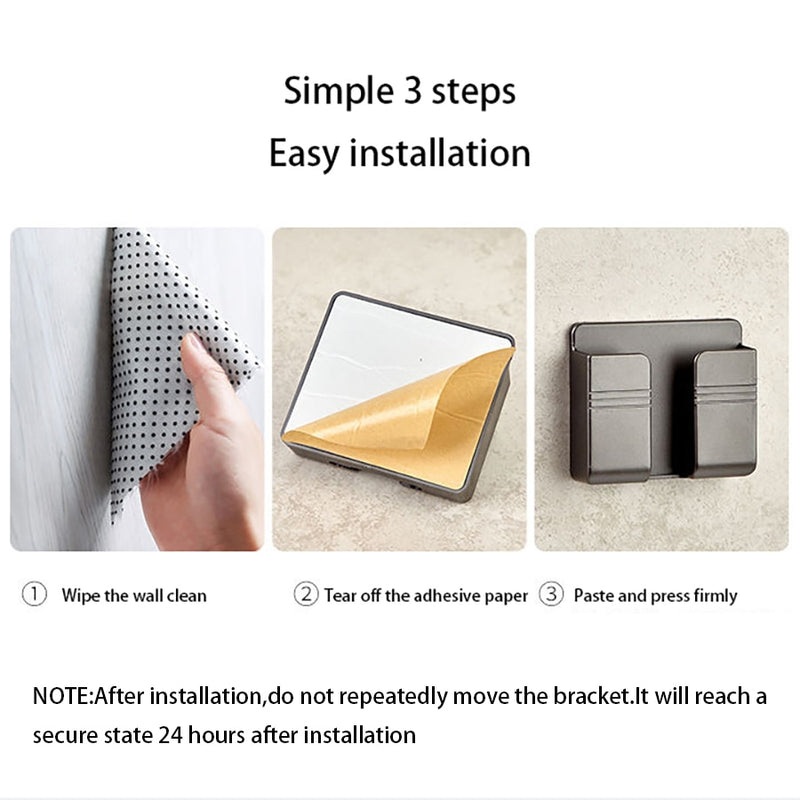 Simple 3 steps
Easy installation

① Wipe the wall clean

② Tear off the adhesive paper

③ Paste and press firmly

NOTE:After installation,do not repeatedly move the bracket.It will reach a secure state 24 hours after installation